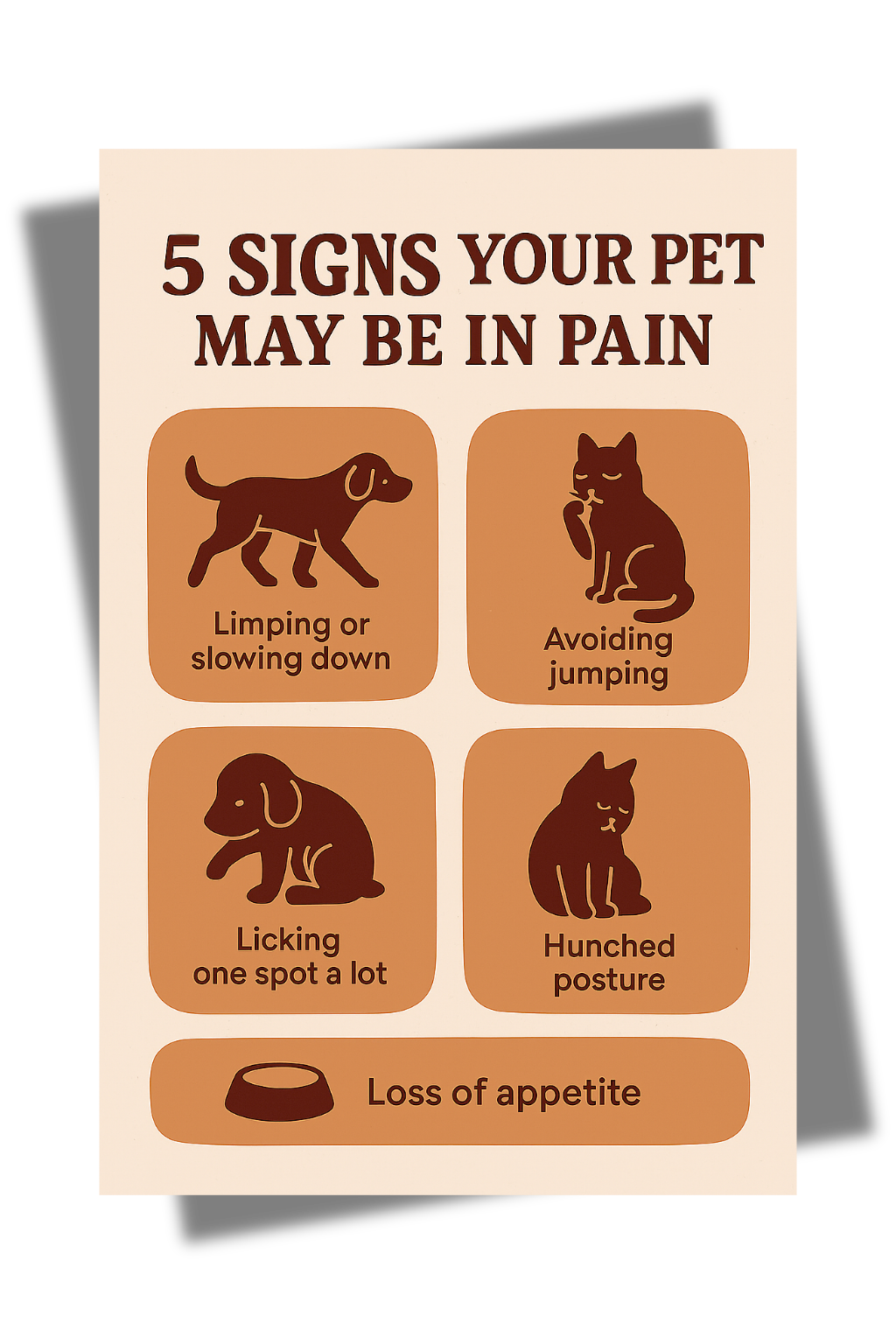 5 SIGNS YOUR PET MAY BE IN PAIN

Limping or slowing down

Avoiding jumping

Licking one spot a lot

Hunched posture

Loss of appetite